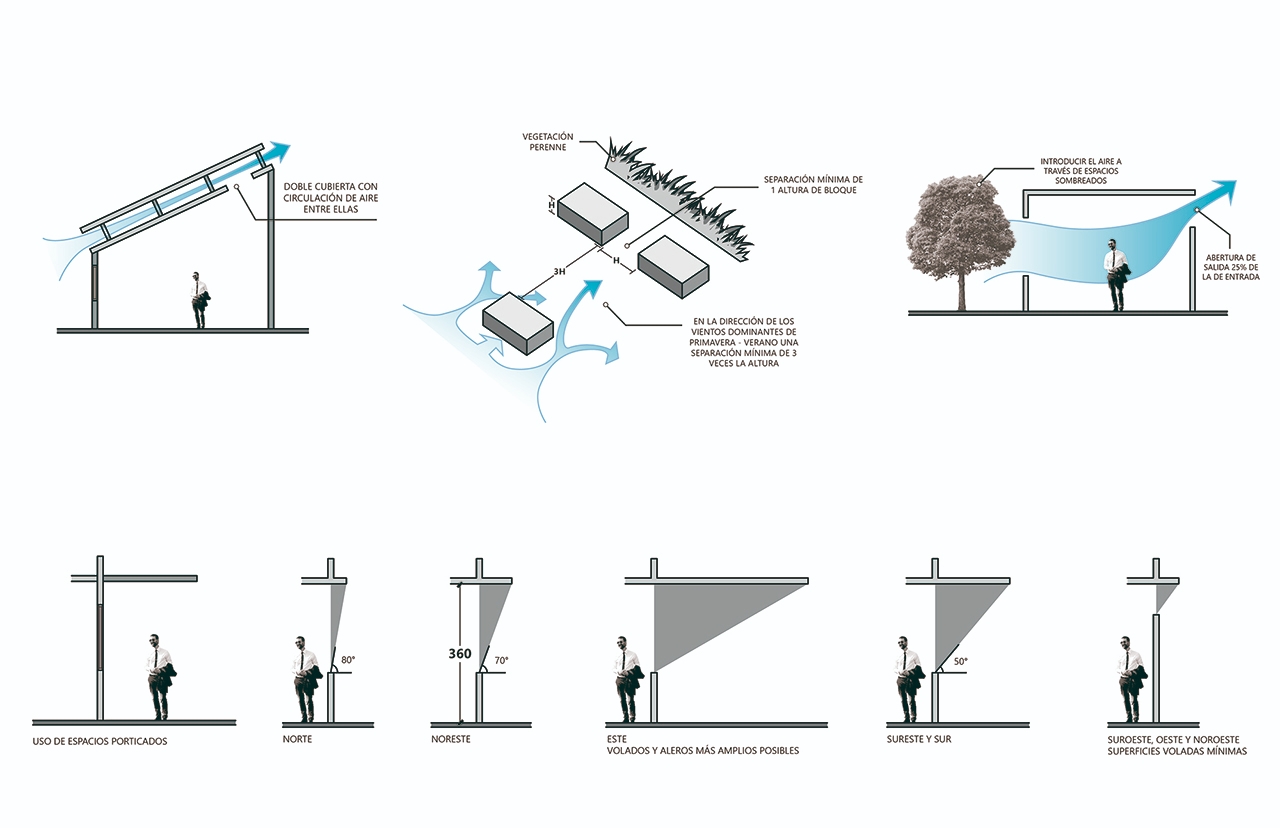 DOBLE CUBIERTA CON CIRCULACIÓN DE AIRE ENTRE ELLAS

VEGETACIÓN PERENNE

SEPARACIÓN MÍNIMA DE 1 ALTURA DE BLOQUE

H

3H

H

EN LA DIRECCIÓN DE LOS VIENTOS DOMINANTES DE PRIMAVERA - VERANO UNA SEPARACIÓN MÍNIMA DE 3 VECES LA ALTURA

INTRODUCIR EL AIRE A TRAVÉS DE ESPACIOS SOMBREADOS

ABERTURA DE SALIDA 25% DE LA DE ENTRADA

USO DE ESPACIOS PORTICADOS

80°

NORTE

360

70°

NORESTE

ESTE
VOLADOS Y ALEROS MÁS AMPLIOS POSIBLES

50°

SURESTE Y SUR

SUROESTE, OESTE Y NOROESTE
SUPERFICIES VOLADAS MÍNIMAS